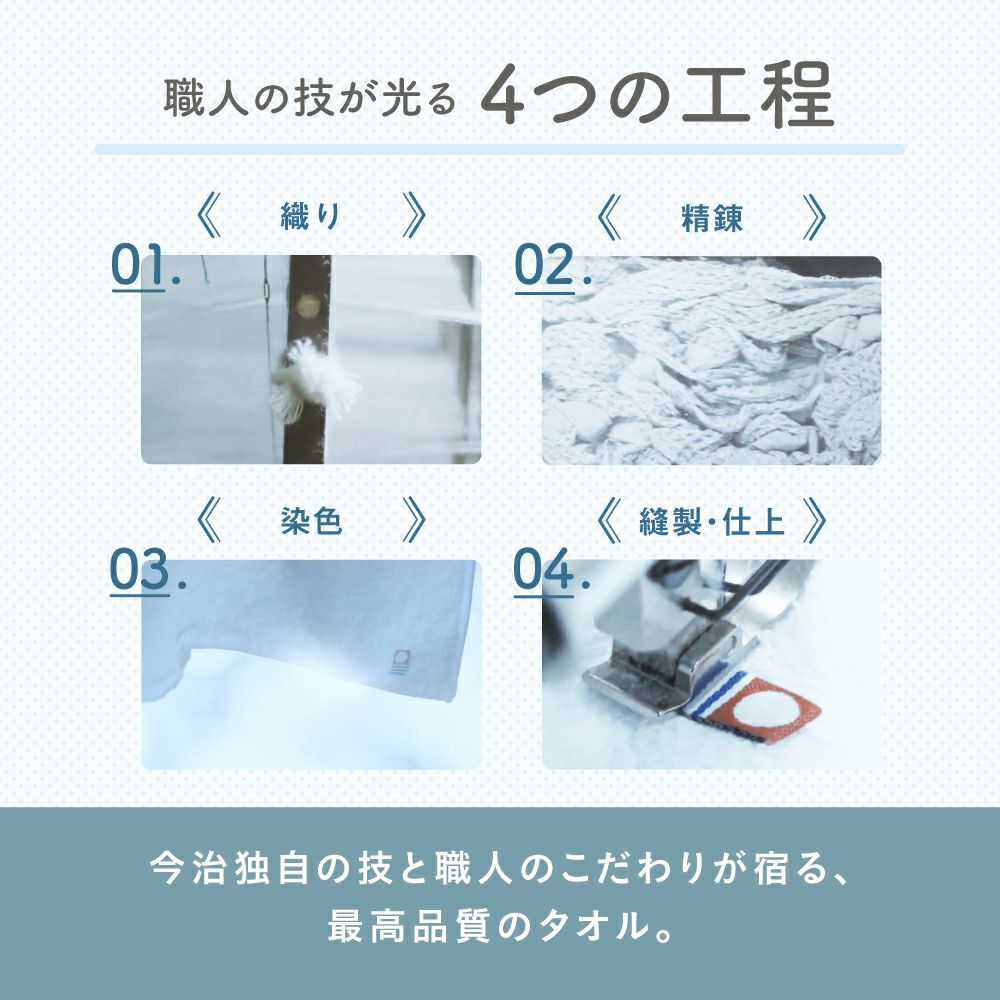 職人の技が光る 4つの工程

《 織り 》
01.

《 精錬 》
02.

《 染色 》
03.

《 縫製・仕上 》
04.

今治独自の技と職人のこだわりが宿る、
最高品質のタオル。