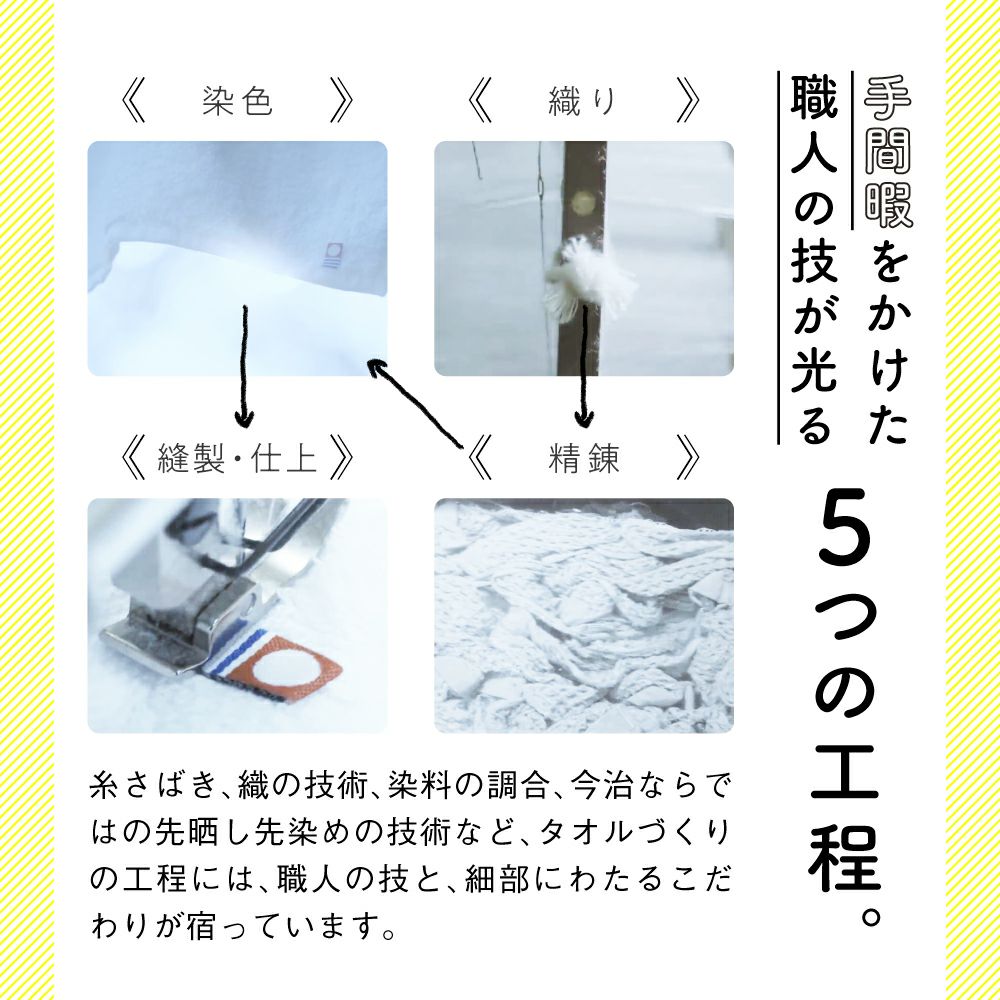 手間暇をかけた
職人の技が光る

5つの工程。

《 染色 》

《 織り 》

《 縫製・仕上 》

《 精錬 》

糸さばき、織の技術、染料の調合、今治ならではの先晒し先染めの技術など、タオルづくりの工程には、職人の技と、細部にわたるこだわりが宿っています。